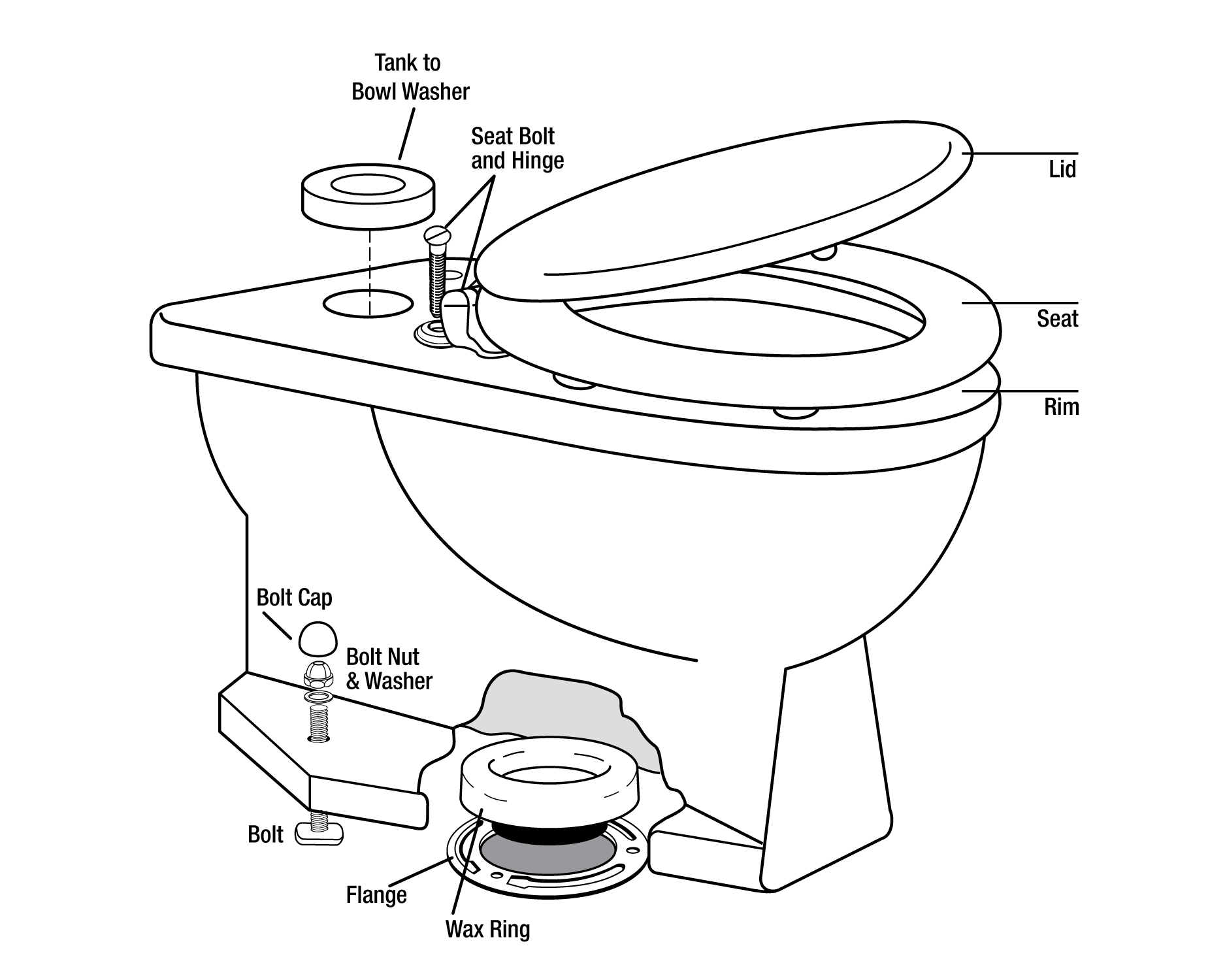 Tank to Bowl Washer

Seat Bolt and Hinge

Lid

Seat

Rim

Bolt Cap

Bolt Nut & Washer

Bolt

Flange

Wax Ring