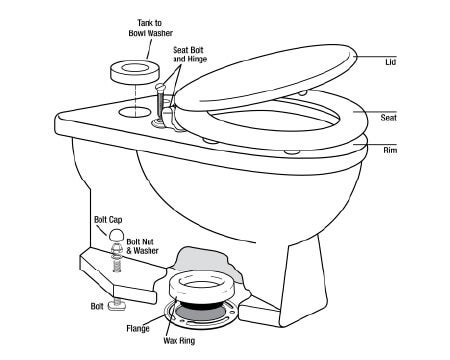 Tank to Bowl Washer

Seat Bolt and Hinge

Lid

Seat

Rim

Bolt Cap

Bolt Nut & Washer

Bolt

Flange

Wax Ring