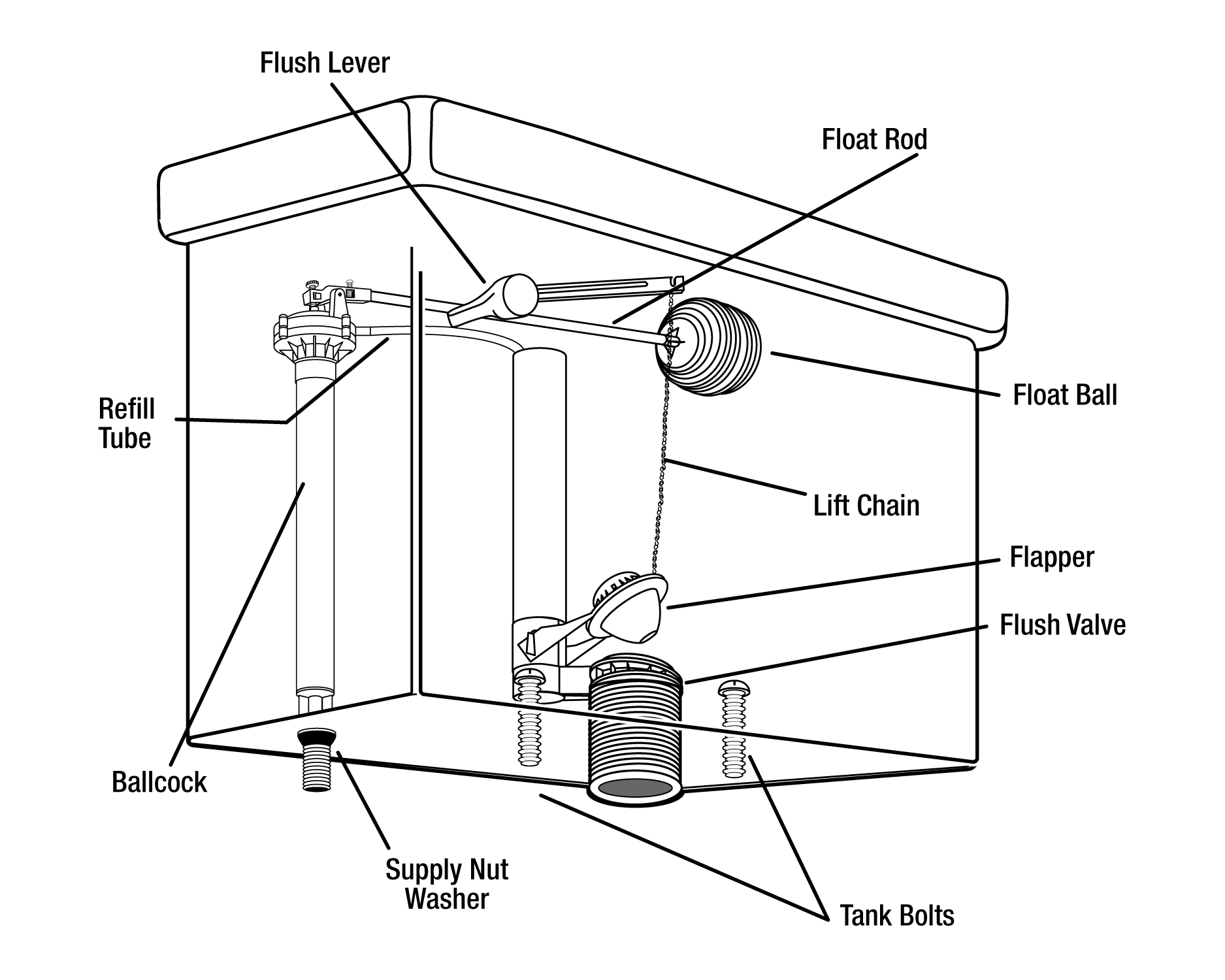 Flush Lever

Float Rod

Refill Tube

Float Ball

Lift Chain

Flapper

Flush Valve

Ballcock

Supply Nut Washer

Tank Bolts